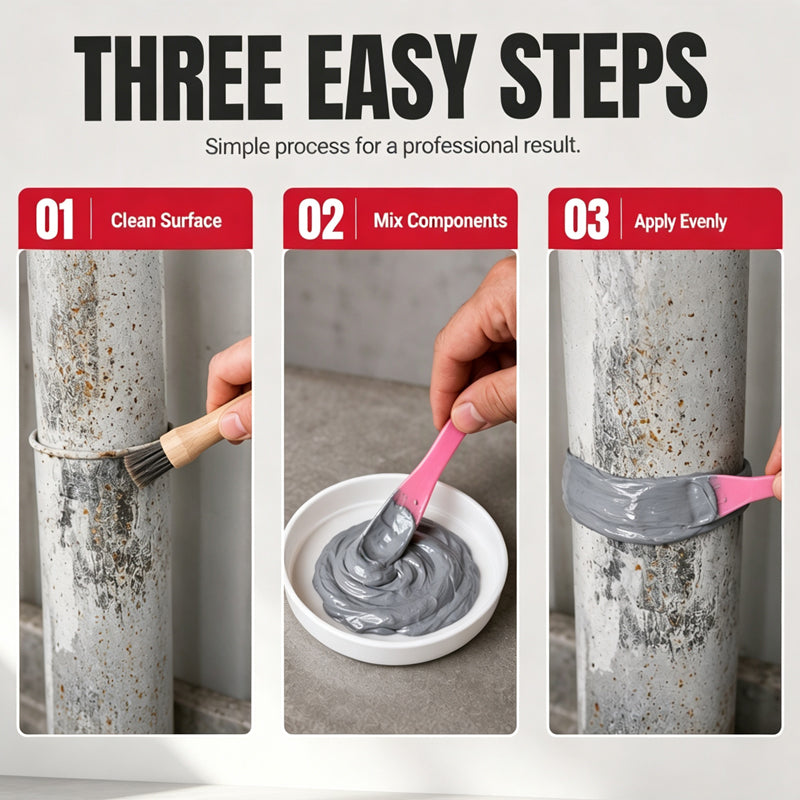 THREE EASY STEPS

Simple process for a professional result.

01 Clean Surface

02 Mix Components

03 Apply Evenly